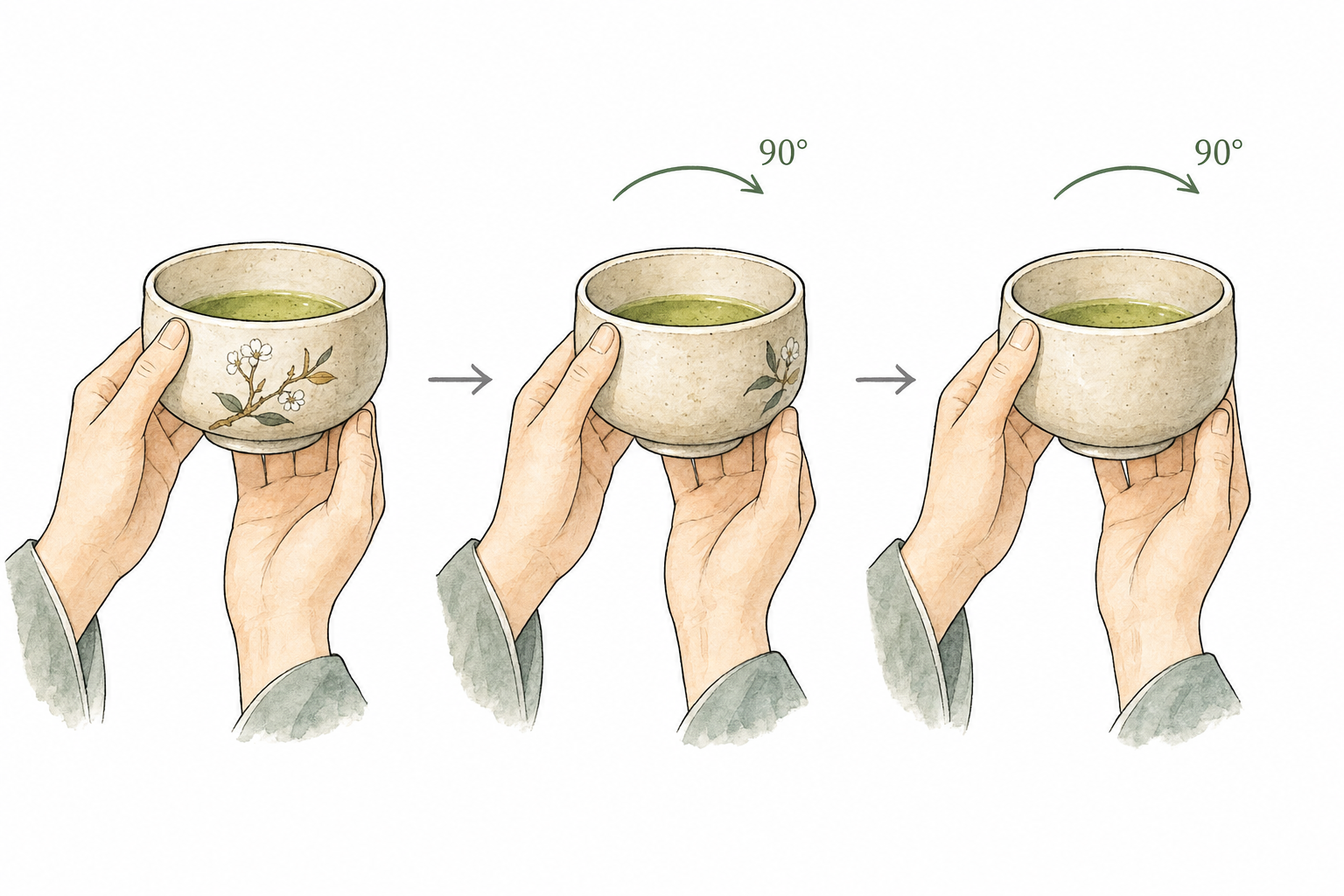 90°

90°